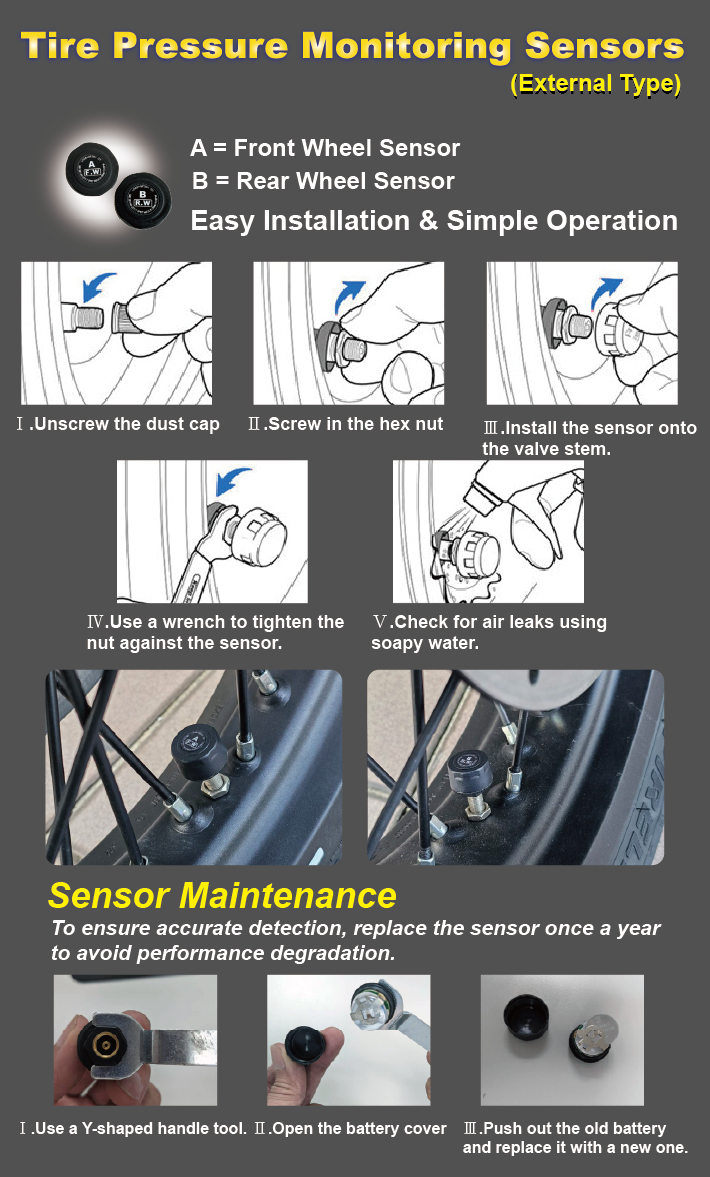 Tire Pressure Monitoring Sensors
(External Type)

A F.W

B R.W

A = Front Wheel Sensor
B = Rear Wheel Sensor
Easy Installation & Simple Operation

Ⅰ.Unscrew the dust cap

Ⅱ.Screw in the hex nut

Ⅲ.Install the sensor onto the valve stem.

Ⅳ.Use a wrench to tighten the nut against the sensor.

Ⅴ.Check for air leaks using soapy water.

Sensor Maintenance
To ensure accurate detection, replace the sensor once a year to avoid performance degradation.

Ⅰ.Use a Y-shaped handle tool.

Ⅱ.Open the battery cover

Ⅲ.Push out the old battery and replace it with a new one.